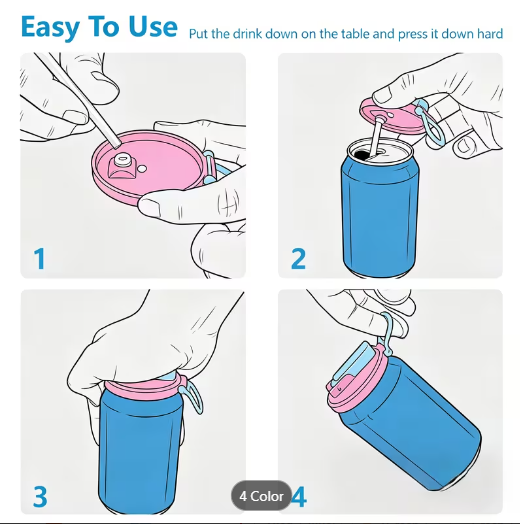 Easy To Use Put the drink down on the table and press it down hard

1

2

3

4 Color

4