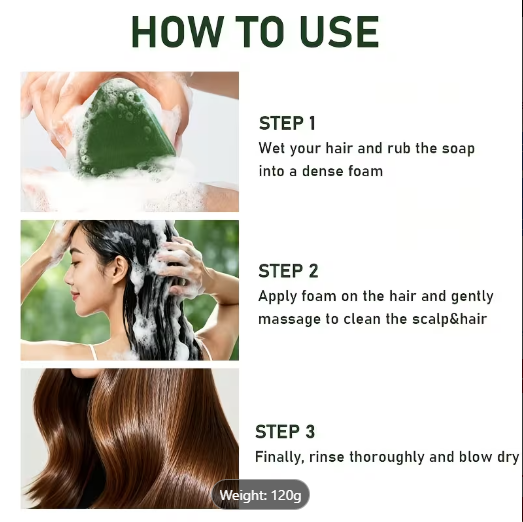 HOW TO USE

STEP 1
Wet your hair and rub the soap into a dense foam

STEP 2
Apply foam on the hair and gently massage to clean the scalp&hair

STEP 3
Finally, rinse thoroughly and blow dry

Weight: 120g